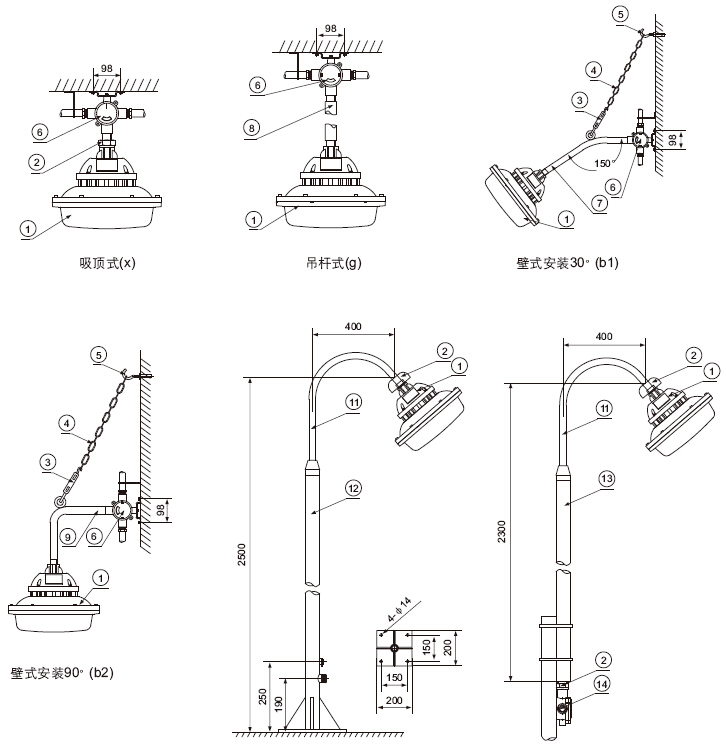 98
6
2
1
吸顶式(x)

98
6
8
1
吊杆式(g)

5
4
3
150°
98
6
7
1
壁式安装30° (b1)

5
4
3
98
9
6
1
壁式安装90° (b2)

400
2
1
11
12
2500
250
190
4-φ14
150
200
150
200

400
2
1
11
13
2300
2
14